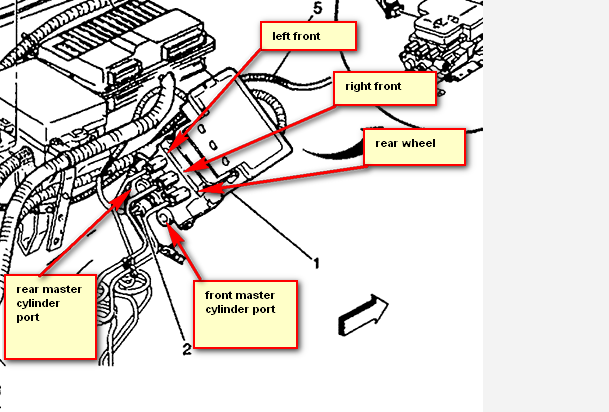 5

left front

right front

rear wheel

1

rear master cylinder port

front master cylinder port

2