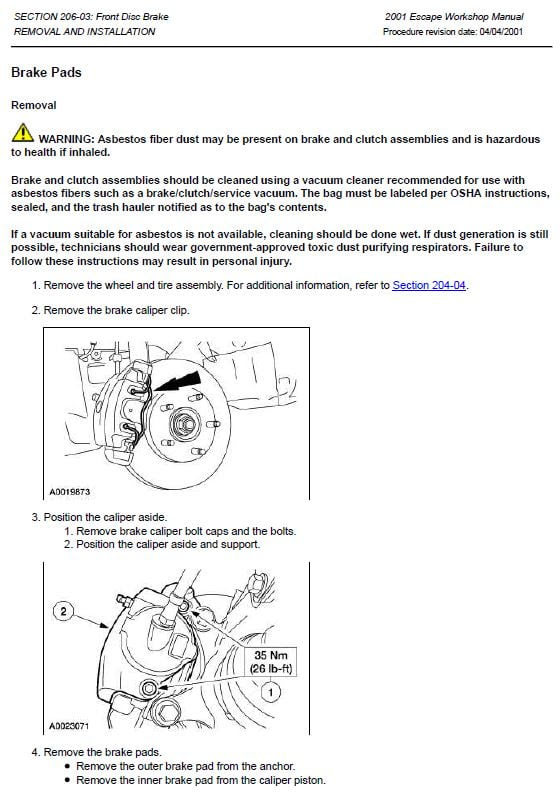 SECTION 206-03: Front Disc Brake
REMOVAL AND INSTALLATION

2001 Escape Workshop Manual
Procedure revision date: 04/04/2001

Brake Pads

Removal

WARNING: Asbestos fiber dust may be present on brake and clutch assemblies and is hazardous to health if inhaled.

Brake and clutch assemblies should be cleaned using a vacuum cleaner recommended for use with asbestos fibers such as a brake/clutch/service vacuum. The bag must be labeled per OSHA instructions, sealed, and the trash hauler notified as to the bag's contents.

If a vacuum suitable for asbestos is not available, cleaning should be done wet. If dust generation is still possible, technicians should wear government-approved toxic dust purifying respirators. Failure to follow these instructions may result in personal injury.

1. Remove the wheel and tire assembly. For additional information, refer to Section 204-04.

2. Remove the brake caliper clip.

A0019873

3. Position the caliper aside.
1. Remove brake caliper bolt caps and the bolts.
2. Position the caliper aside and support.

2

35 Nm
(26 lb-ft)

1

A0023071

4. Remove the brake pads.
• Remove the outer brake pad from the anchor.
• Remove the inner brake pad from the caliper piston.