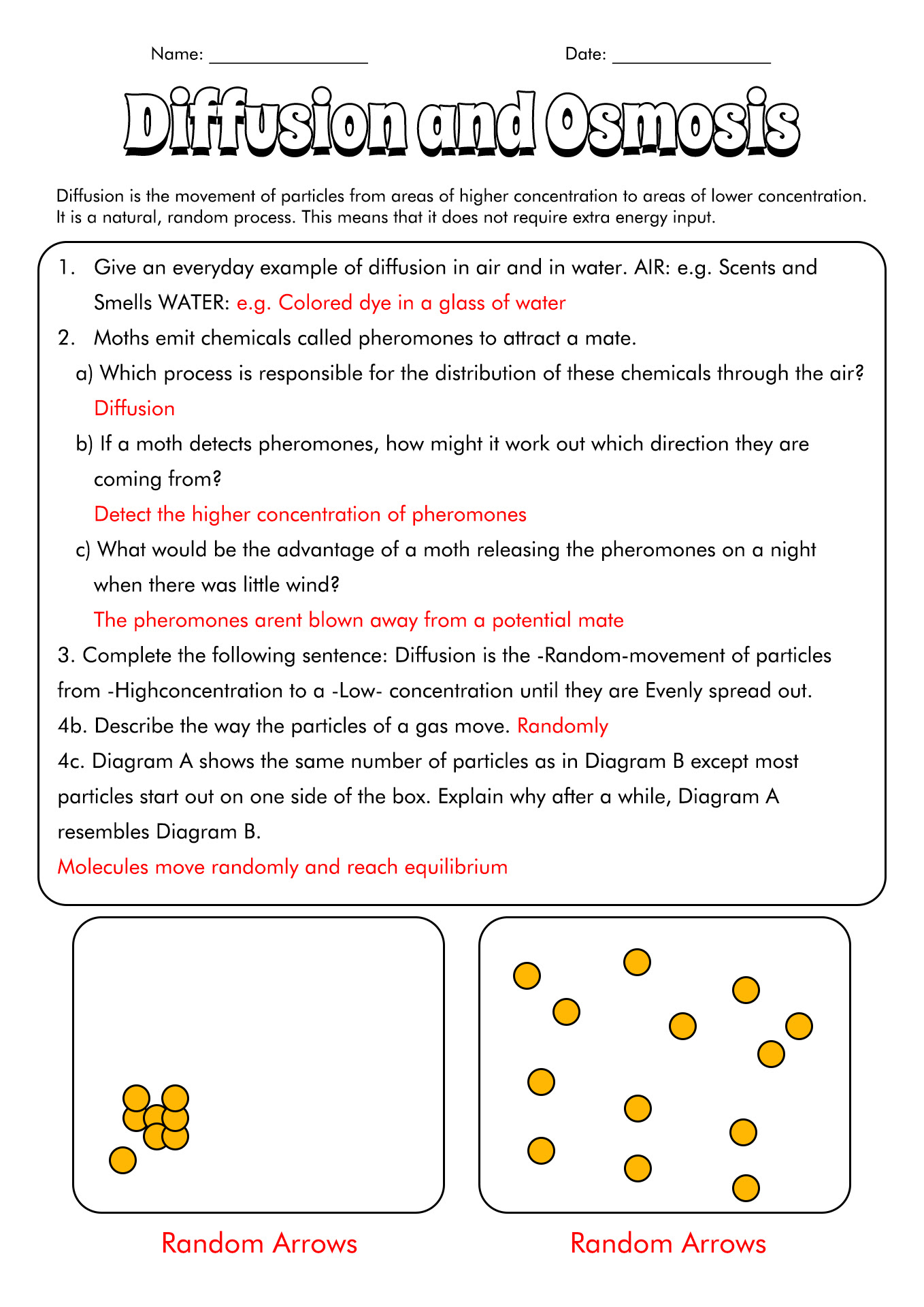 Name: ________________ Date: ________________

Diffusion and Osmosis

Diffusion is the movement of particles from areas of higher concentration to areas of lower concentration. It is a natural, random process. This means that it does not require extra energy input.

1. Give an everyday example of diffusion in air and in water. AIR: e.g. Scents and Smells WATER: e.g. Colored dye in a glass of water

2. Moths emit chemicals called pheromones to attract a mate.

a) Which process is responsible for the distribution of these chemicals through the air? Diffusion

b) If a moth detects pheromones, how might it work out which direction they are coming from?

Detect the higher concentration of pheromones

c) What would be the advantage of a moth releasing the pheromones on a night when there was little wind?

The pheromones arent blown away from a potential mate

3. Complete the following sentence: Diffusion is the -Random-movement of particles from -Highconcentration to a -Low- concentration until they are Evenly spread out.

4b. Describe the way the particles of a gas move. Randomly

4c. Diagram A shows the same number of particles as in Diagram B except most particles start out on one side of the box. Explain why after a while, Diagram A resembles Diagram B.

Molecules move randomly and reach equilibrium

Random Arrows

Random Arrows