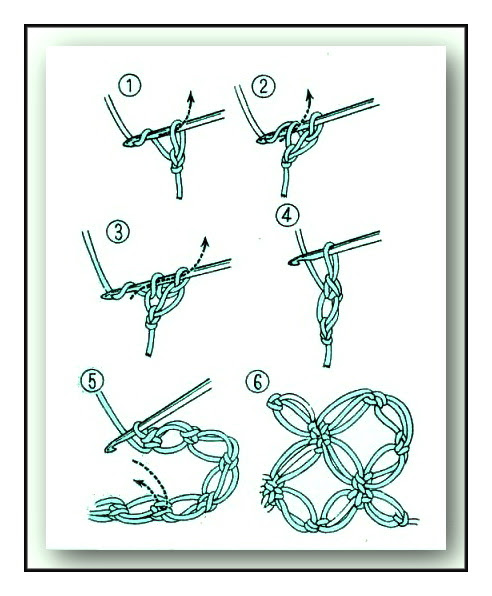 ①
②
③
④
⑤
⑥