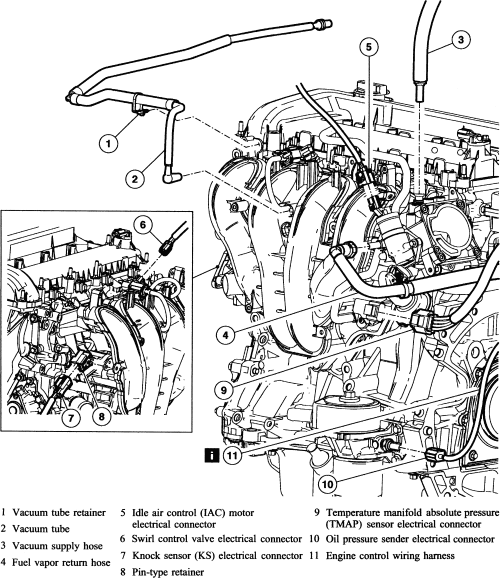 5

3

1

2

6

4

9

7

8

i

11

10

1 Vacuum tube retainer

2 Vacuum tube

3 Vacuum supply hose

4 Fuel vapor return hose

5 Idle air control (IAC) motor electrical connector

6 Swirl control valve electrical connector

7 Knock sensor (KS) electrical connector

8 Pin-type retainer

9 Temperature manifold absolute pressure (TMAP) sensor electrical connector

10 Oil pressure sender electrical connector

11 Engine control wiring harness