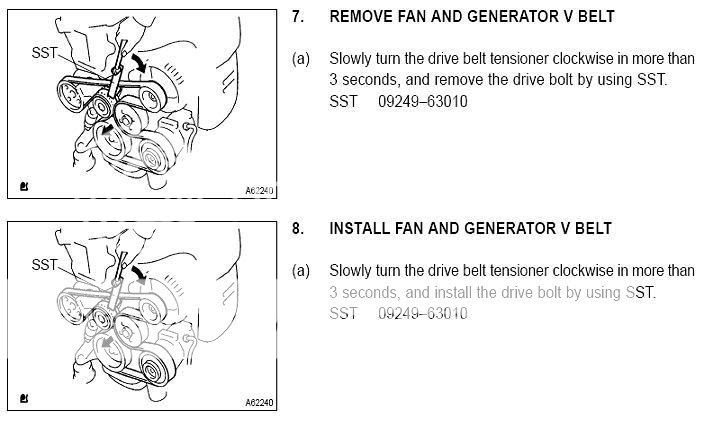 SST

A62240

7. REMOVE FAN AND GENERATOR V BELT

(a) Slowly turn the drive belt tensioner clockwise in more than 3 seconds, and remove the drive bolt by using SST.
SST 09249–63010

SST

A62240

8. INSTALL FAN AND GENERATOR V BELT

(a) Slowly turn the drive belt tensioner clockwise in more than 3 seconds, and install the drive bolt by using SST.
SST 09249–63010