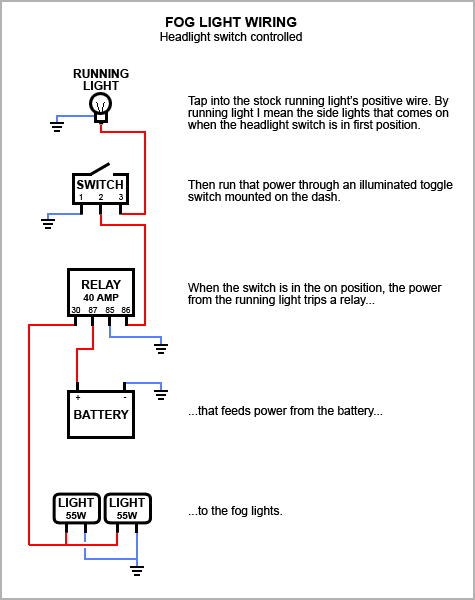 FOG LIGHT WIRING
Headlight switch controlled

RUNNING LIGHT

Tap into the stock running light's positive wire. By running light I mean the side lights that comes on when the headlight switch is in first position.

SWITCH
1 2 3

Then run that power through an illuminated toggle switch mounted on the dash.

RELAY
40 AMP
30 87 85 86

When the switch is in the on position, the power from the running light trips a relay...

+ -
BATTERY

...that feeds power from the battery...

LIGHT
55W

LIGHT
55W

...to the fog lights.