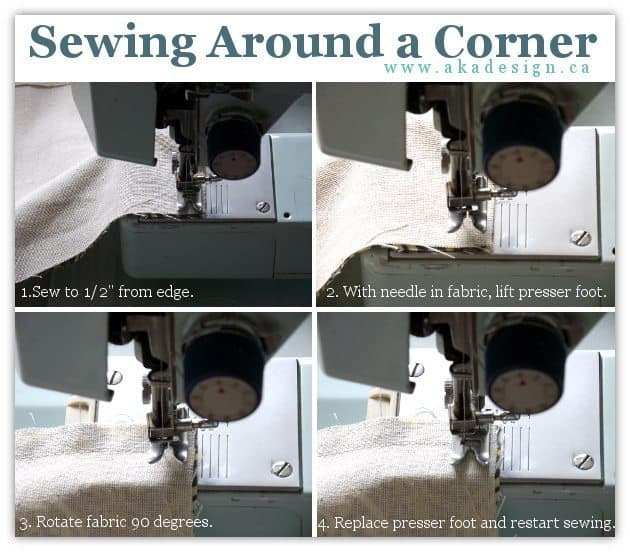 Sewing Around a Corner
www.akadesign.ca

1.Sew to 1/2" from edge.

2. With needle in fabric, lift presser foot.

3. Rotate fabric 90 degrees.

4. Replace presser foot and restart sewing.