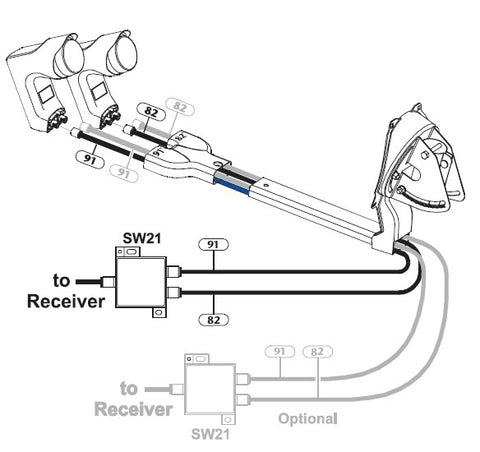 82
82
82
91
91
91
SW21
91
to
Receiver
82
91
82
to
Receiver
Optional
SW21