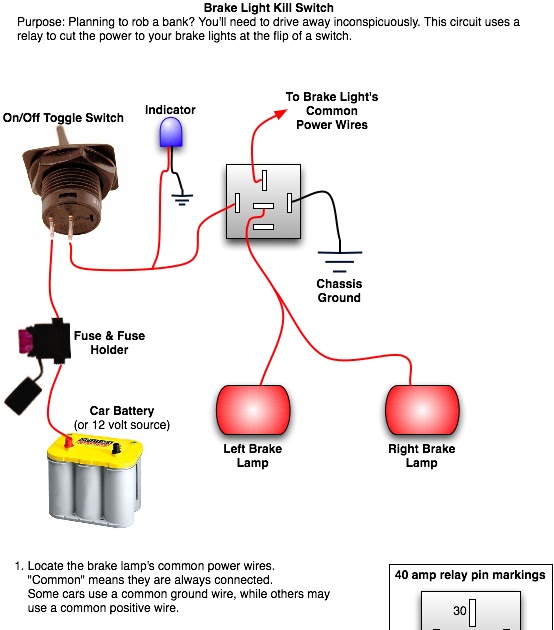 Brake Light Kill Switch

Purpose: Planning to rob a bank? You'll need to drive away inconspicuously. This circuit uses a relay to cut the power to your brake lights at the flip of a switch.

On/Off Toggle Switch

Indicator

To Brake Light's Common Power Wires

Chassis Ground

Fuse & Fuse Holder

Car Battery (or 12 volt source)

Left Brake Lamp

Right Brake Lamp

1. Locate the brake lamp's common power wires. "Common" means they are always connected. Some cars use a common ground wire, while others may use a common positive wire.

40 amp relay pin markings

30