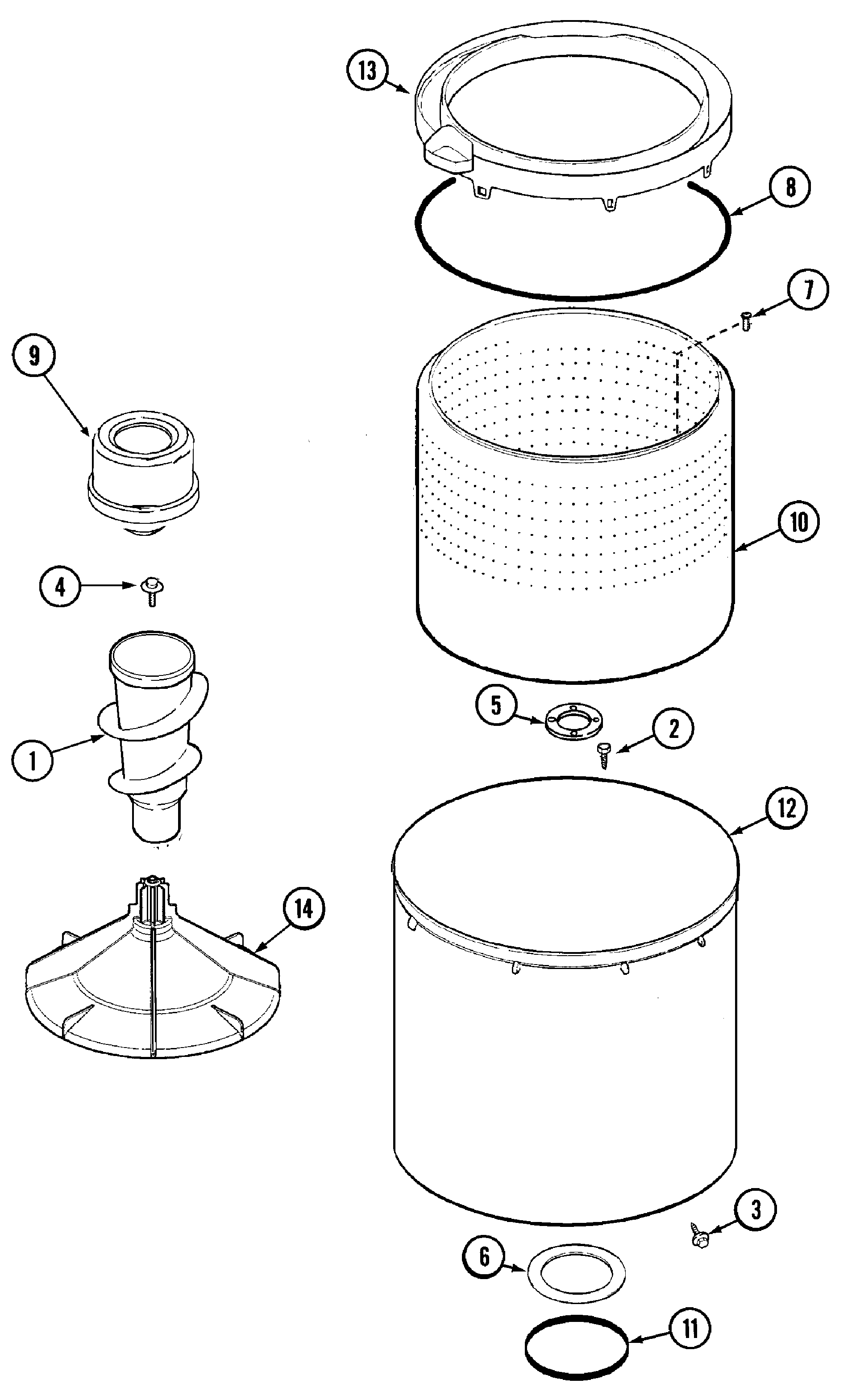 13

8

7

9

10

4

5

2

1

12

14

3

6

11