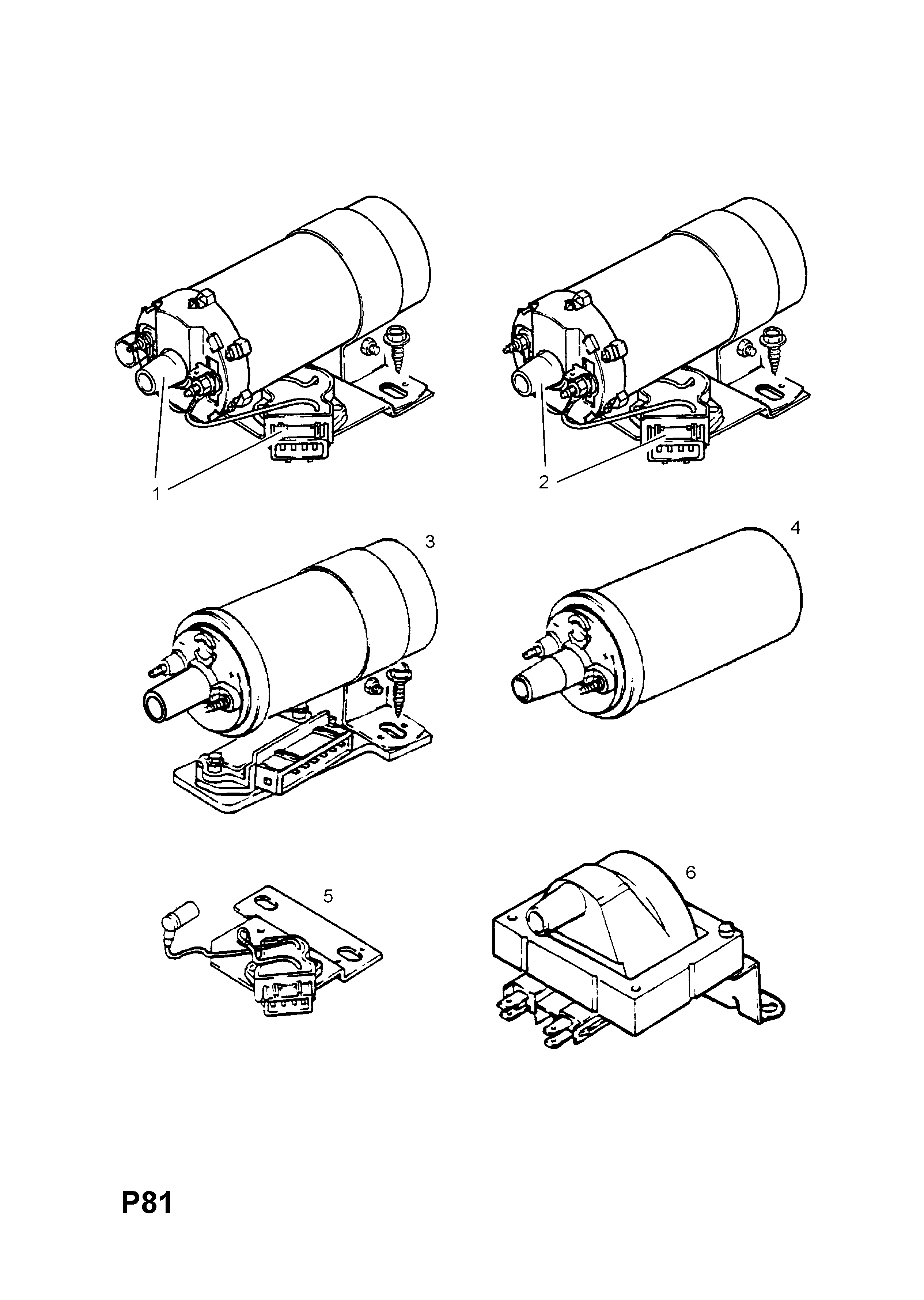 1

2

3

4

5

6

P81