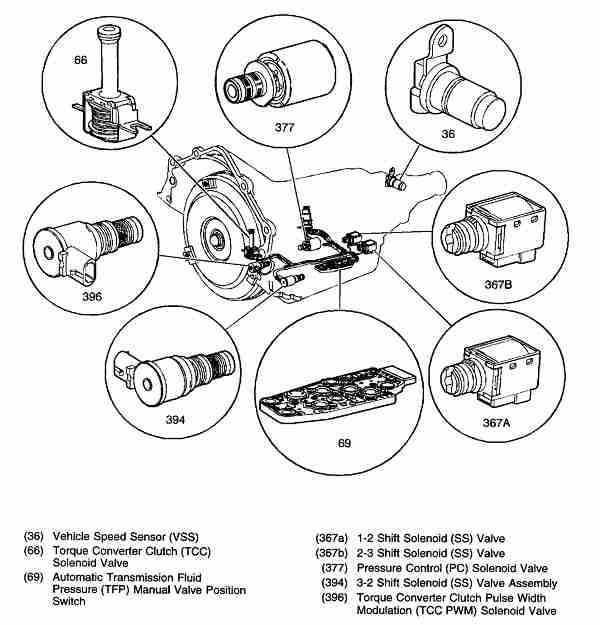 66

377

36

396

367B

394

69

367A

(36) Vehicle Speed Sensor (VSS)
(66) Torque Converter Clutch (TCC) Solenoid Valve
(69) Automatic Transmission Fluid Pressure (TFP) Manual Valve Position Switch

(367a) 1-2 Shift Solenoid (SS) Valve
(367b) 2-3 Shift Solenoid (SS) Valve
(377) Pressure Control (PC) Solenoid Valve
(394) 3-2 Shift Solenoid (SS) Valve Assembly
(396) Torque Converter Clutch Pulse Width Modulation (TCC PWM) Solenoid Valve