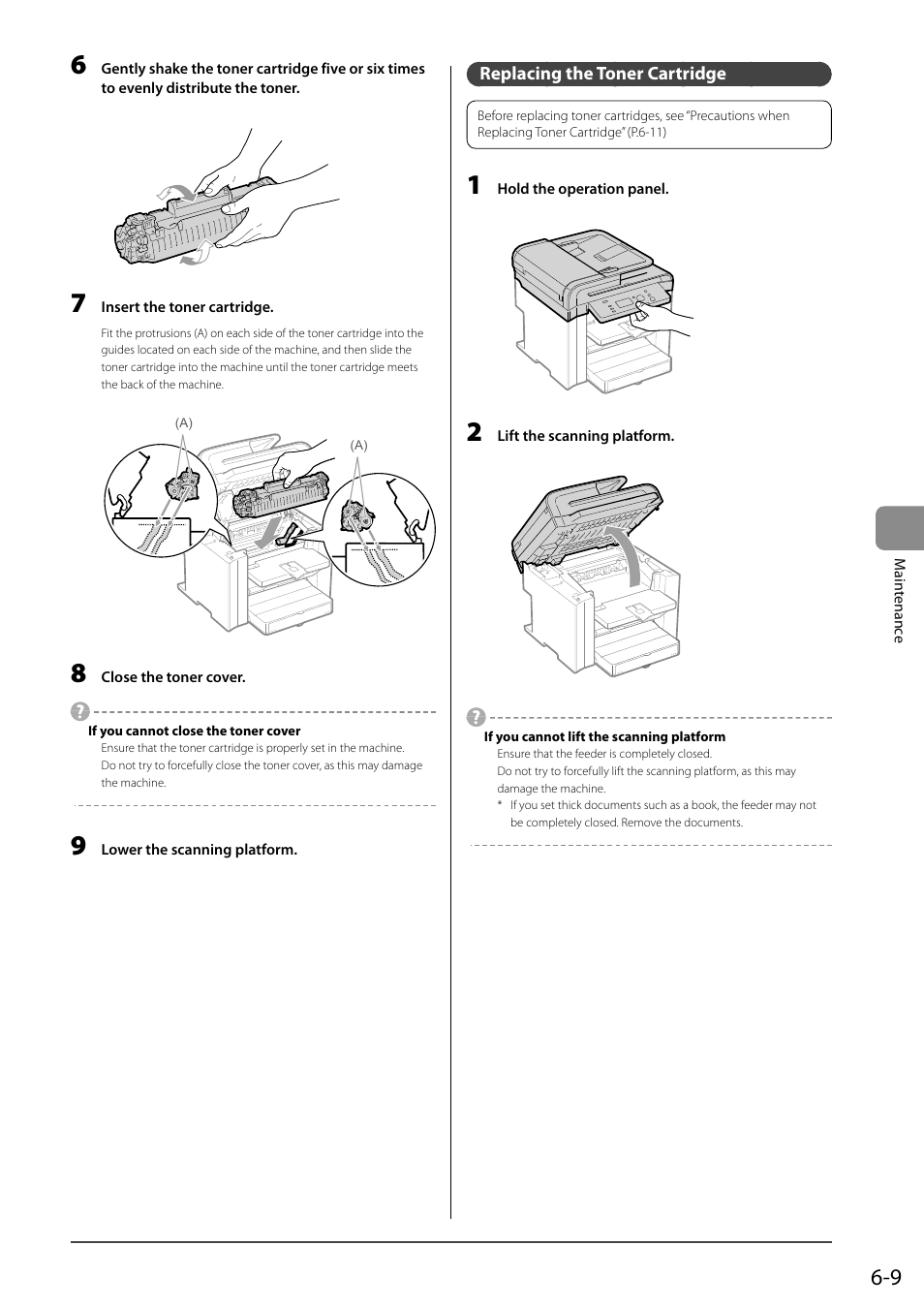 6 Gently shake the toner cartridge five or six times to evenly distribute the toner.

7 Insert the toner cartridge.

Fit the protrusions (A) on each side of the toner cartridge into the guides located on each side of the machine, and then slide the toner cartridge into the machine until the toner cartridge meets the back of the machine.

(A)

(A)

8 Close the toner cover.

If you cannot close the toner cover
Ensure that the toner cartridge is properly set in the machine.
Do not try to forcefully close the toner cover, as this may damage the machine.

9 Lower the scanning platform.

Replacing the Toner Cartridge

Before replacing toner cartridges, see "Precautions when Replacing Toner Cartridge" (P.6-11)

1 Hold the operation panel.

2 Lift the scanning platform.

If you cannot lift the scanning platform
Ensure that the feeder is completely closed.
Do not try to forcefully lift the scanning platform, as this may damage the machine.
* If you set thick documents such as a book, the feeder may not be completely closed. Remove the documents.

Maintenance

6-9