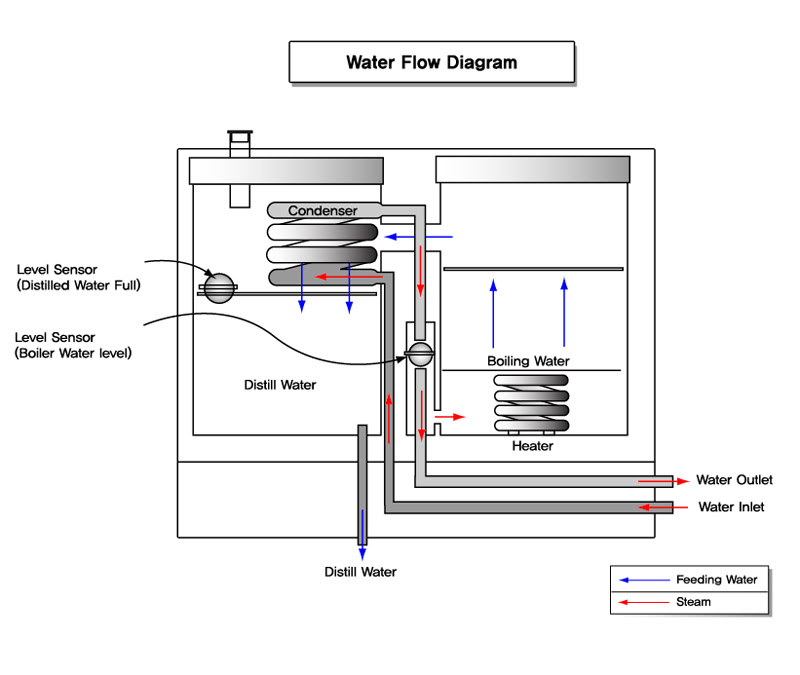 Water Flow Diagram

Condenser

Level Sensor
(Distilled Water Full)

Level Sensor
(Boiler Water level)

Distill Water

Boiling Water

Heater

Water Outlet

Water Inlet

Distill Water

Feeding Water
Steam