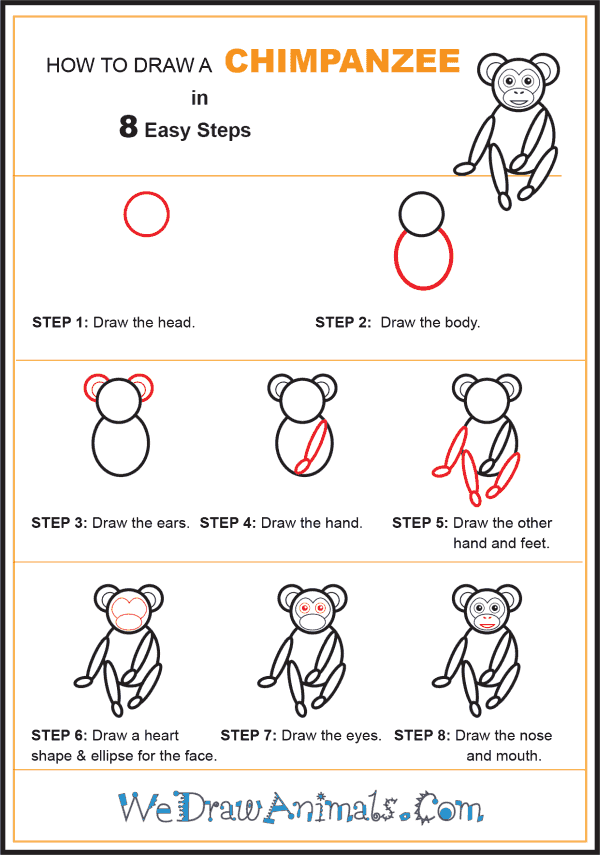 HOW TO DRAW A CHIMPANZEE
in
8 Easy Steps

STEP 1: Draw the head.

STEP 2: Draw the body.

STEP 3: Draw the ears.

STEP 4: Draw the hand.

STEP 5: Draw the other hand and feet.

STEP 6: Draw a heart shape & ellipse for the face.

STEP 7: Draw the eyes.

STEP 8: Draw the nose and mouth.

WeDrawAnimals.Com