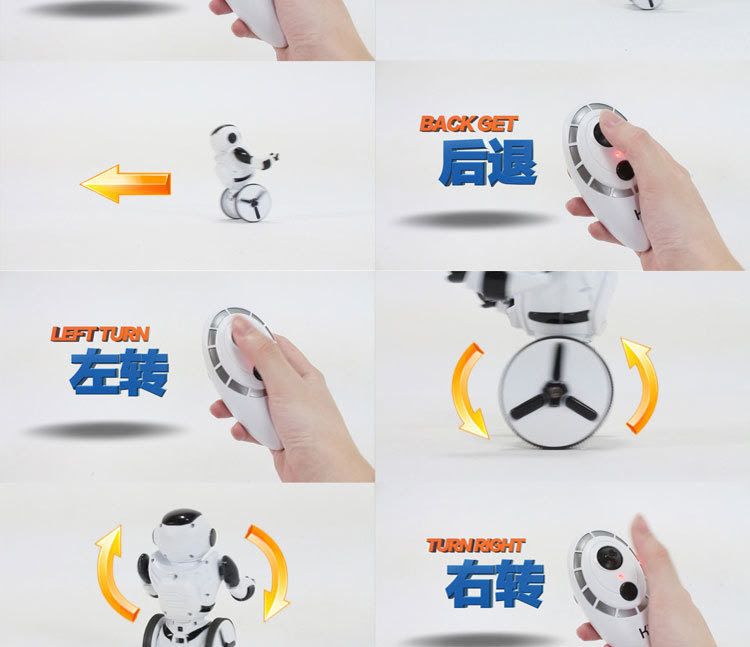 BACK GET
后退

LEFT TURN
左转

TURN RIGHT
右转