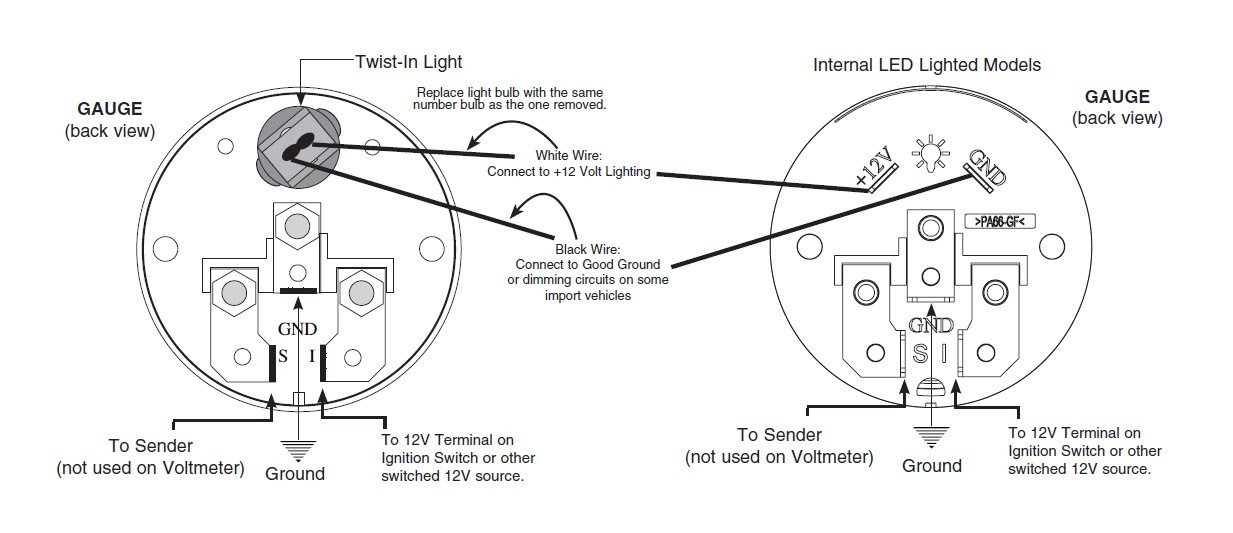 Twist-In Light

GAUGE
(back view)

Replace light bulb with the same number bulb as the one removed.

White Wire:
Connect to +12 Volt Lighting

Black Wire:
Connect to Good Ground or dimming circuits on some import vehicles

GND
S I

To Sender
(not used on Voltmeter)

Ground

To 12V Terminal on Ignition Switch or other switched 12V source.

Internal LED Lighted Models

GAUGE
(back view)

+12V

GND

>PA66-GF<

GND
S I

To Sender
(not used on Voltmeter)

Ground

To 12V Terminal on Ignition Switch or other switched 12V source.