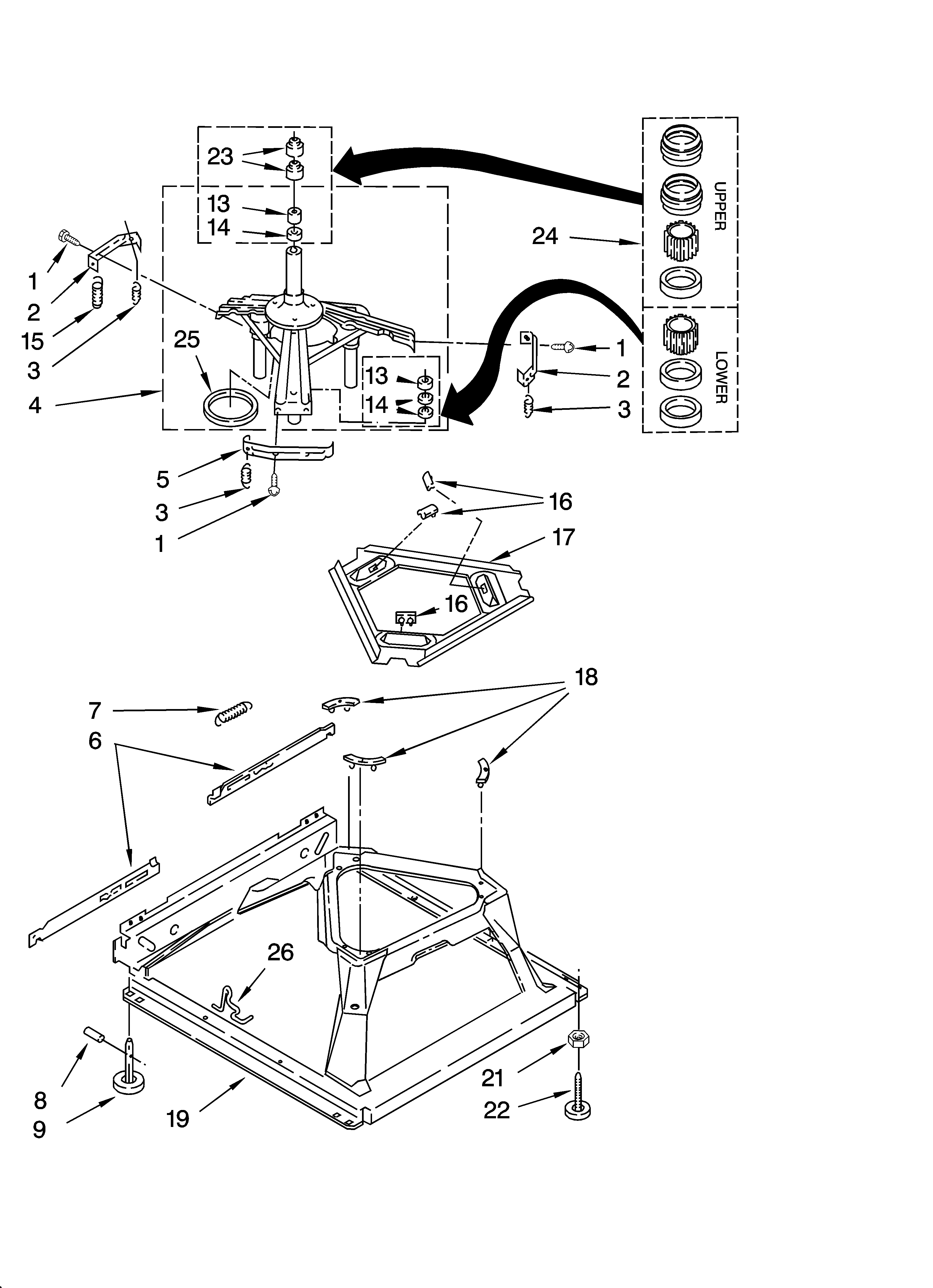 23
13
14
UPPER
24
1
2
15
3
25
4
13
14
1
2
3
LOWER
5
3
1
16
17
16
18
7
6
26
8
9
19
21
22