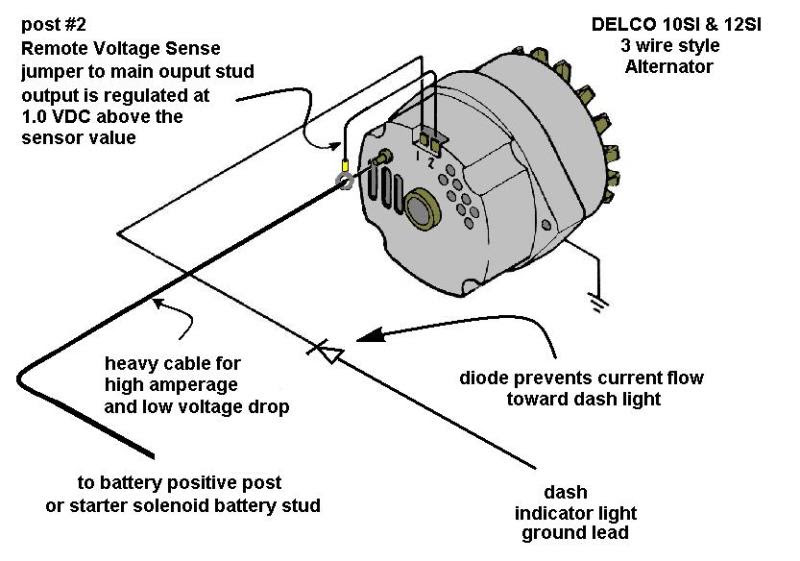 post #2
Remote Voltage Sense
jumper to main ouput stud
output is regulated at
1.0 VDC above the
sensor value

DELCO 10SI & 12SI
3 wire style
Alternator

1 2

heavy cable for
high amperage
and low voltage drop

diode prevents current flow
toward dash light

to battery positive post
or starter solenoid battery stud

dash
indicator light
ground lead