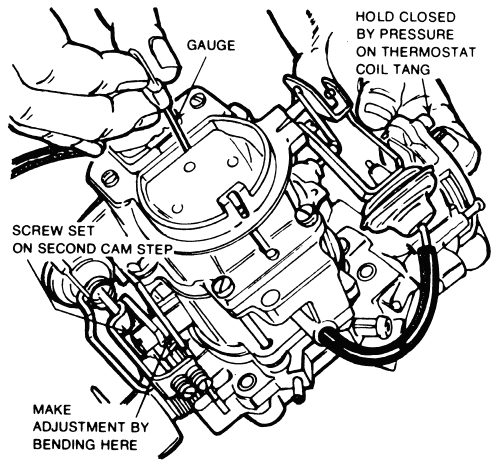 GAUGE

HOLD CLOSED BY PRESSURE ON THERMOSTAT COIL TANG

SCREW SET ON SECOND CAM STEP

MAKE ADJUSTMENT BY BENDING HERE