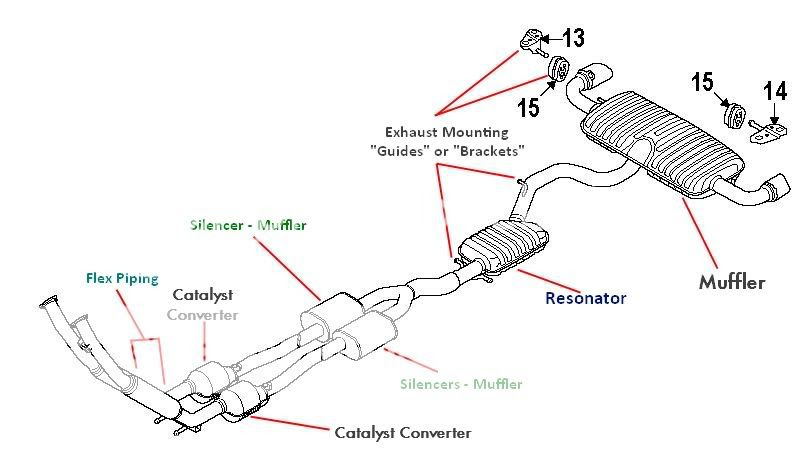 13

15

15

14

Exhaust Mounting
"Guides" or "Brackets"

Silencer - Muffler

Flex Piping

Catalyst
Converter

Resonator

Muffler

Silencers - Muffler

Catalyst Converter