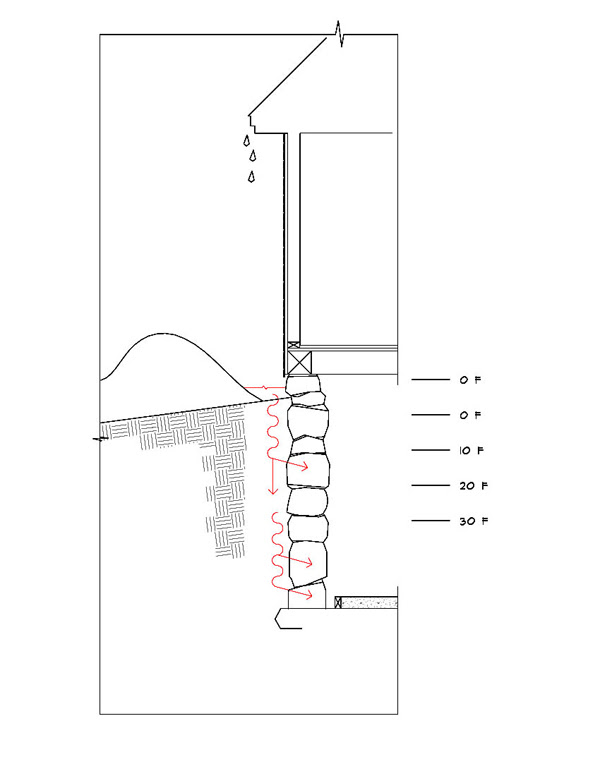 0 F
0 F
10 F
20 F
30 F