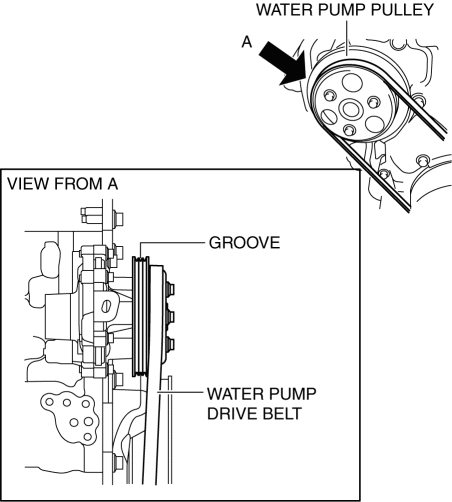 WATER PUMP PULLEY

A

VIEW FROM A

GROOVE

WATER PUMP DRIVE BELT