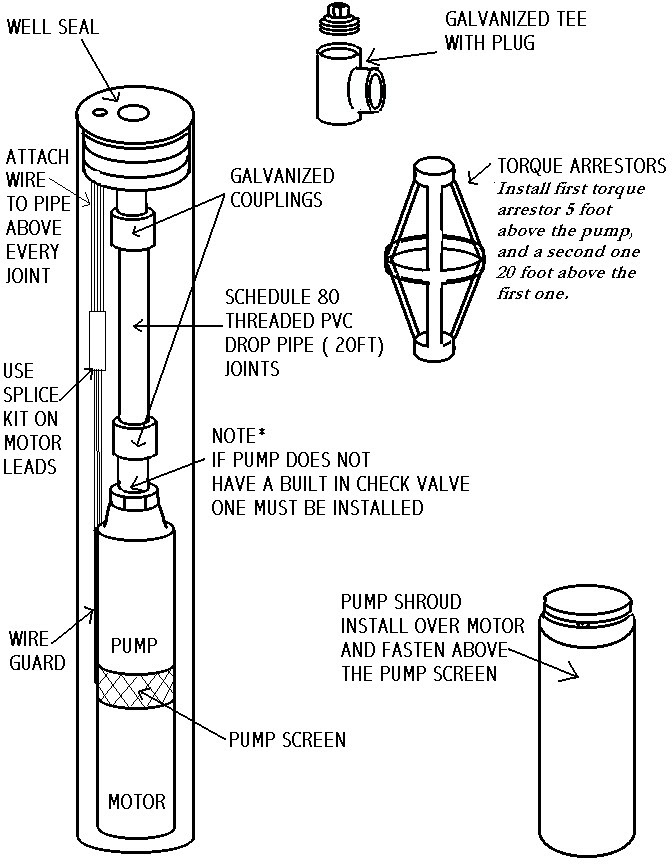 WELL SEAL

GALVANIZED TEE WITH PLUG

ATTACH WIRE TO PIPE ABOVE EVERY JOINT

GALVANIZED COUPLINGS

TORQUE ARRESTORS
Install first torque arrestor 5 foot above the pump, and a second one 20 foot above the first one.

SCHEDULE 80 THREADED PVC DROP PIPE ( 20FT) JOINTS

USE SPLICE KIT ON MOTOR LEADS

NOTE*
IF PUMP DOES NOT HAVE A BUILT IN CHECK VALVE ONE MUST BE INSTALLED

PUMP SHROUD
INSTALL OVER MOTOR AND FASTEN ABOVE THE PUMP SCREEN

WIRE GUARD

PUMP

PUMP SCREEN

MOTOR