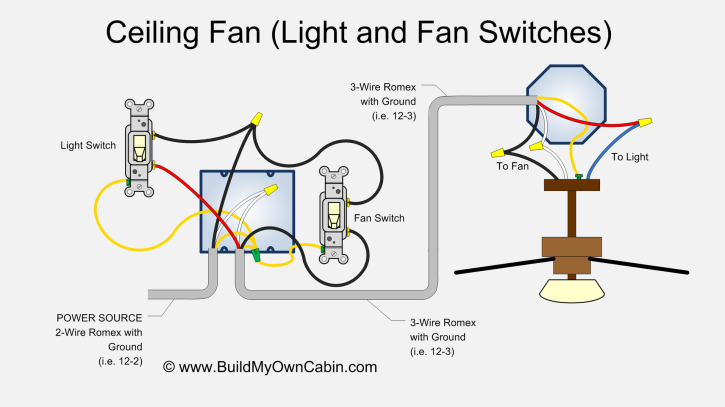 Ceiling Fan (Light and Fan Switches)

3-Wire Romex with Ground (i.e. 12-3)

Light Switch

To Fan

To Light

Fan Switch

POWER SOURCE 2-Wire Romex with Ground (i.e. 12-2)

3-Wire Romex with Ground (i.e. 12-3)

© www.BuildMyOwnCabin.com