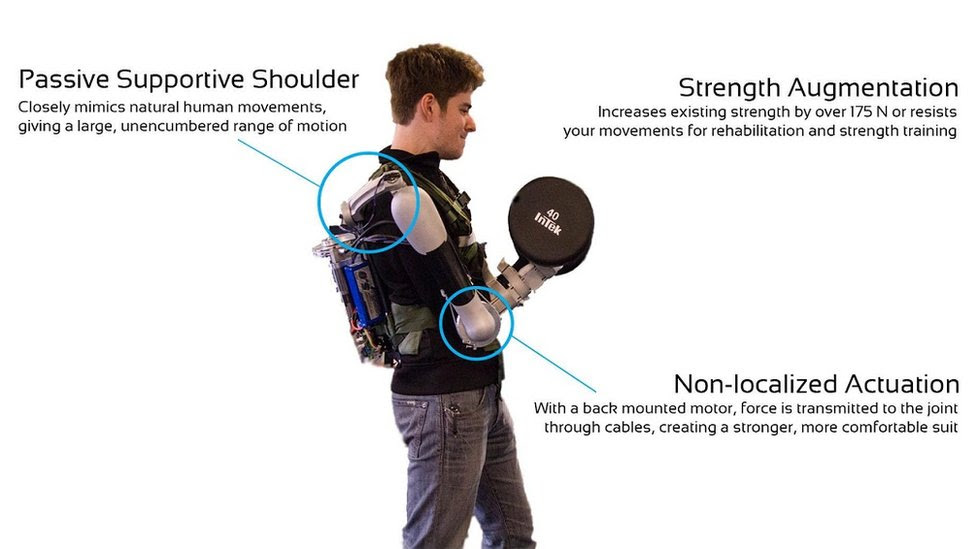 Passive Supportive Shoulder
Closely mimics natural human movements, giving a large, unencumbered range of motion

Strength Augmentation
Increases existing strength by over 175 N or resists your movements for rehabilitation and strength training

40
InTek

Non-localized Actuation
With a back mounted motor, force is transmitted to the joint through cables, creating a stronger, more comfortable suit