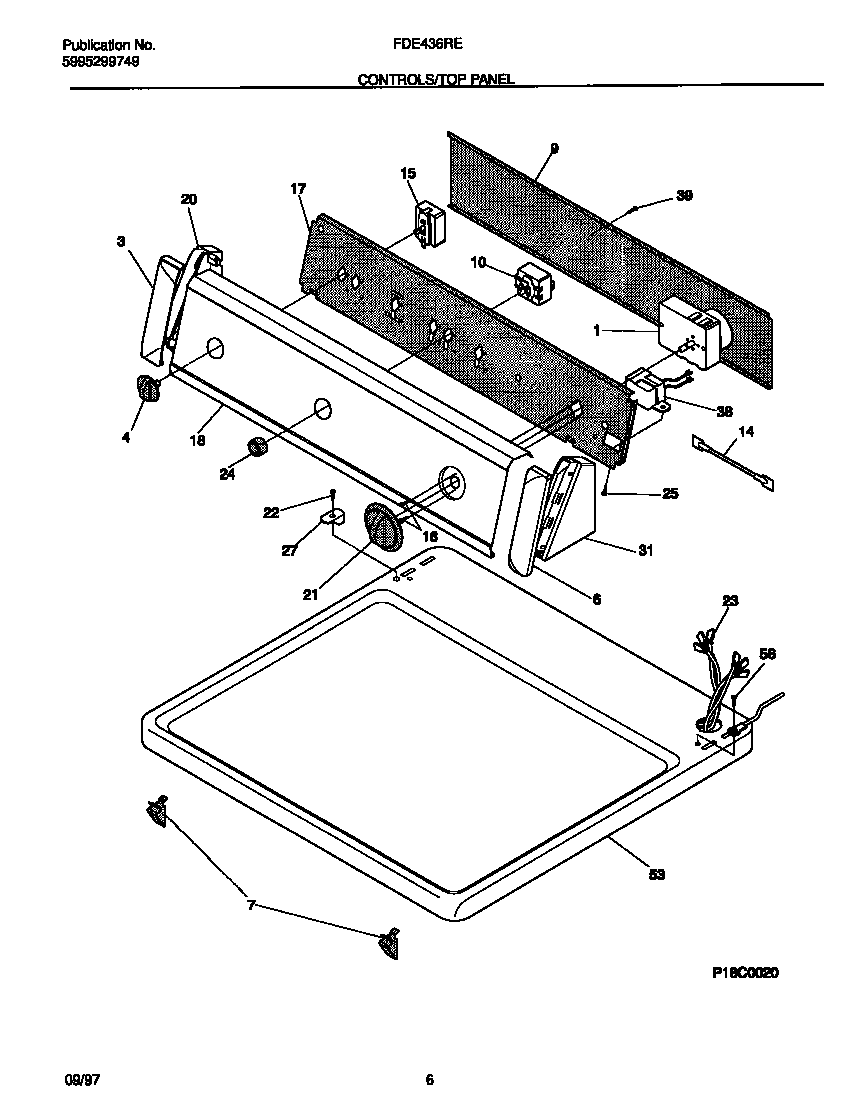 Publication No.
5995299749

FDE436RE

CONTROLS/TOP PANEL

9
39
15
17
20
3
10
1
38
14
4
18
24
25
22
27
16
31
21
6
23
56
53
7

P18C0020

09/97

6