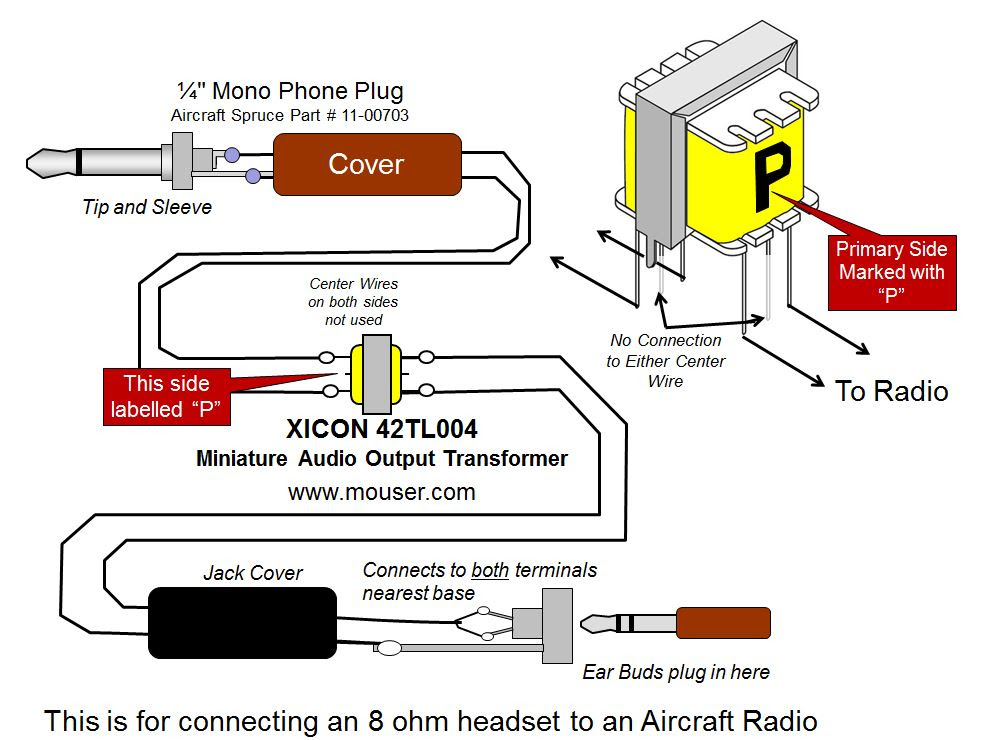 ¼" Mono Phone Plug
Aircraft Spruce Part # 11-00703

Cover

Tip and Sleeve

P

Primary Side Marked with "P"

Center Wires on both sides not used

No Connection to Either Center Wire

To Radio

This side labelled "P"

XICON 42TL004
Miniature Audio Output Transformer
www.mouser.com

Jack Cover

Connects to both terminals nearest base

Ear Buds plug in here

This is for connecting an 8 ohm headset to an Aircraft Radio