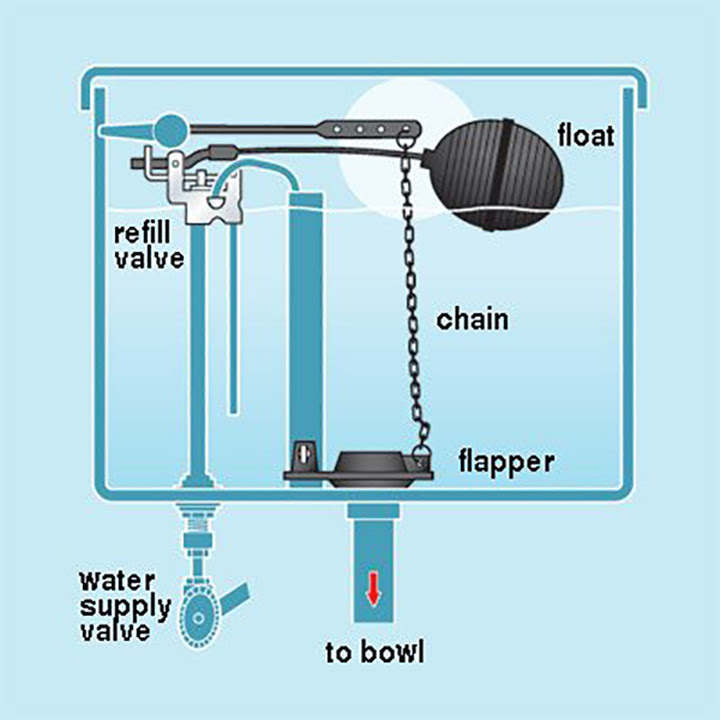 float

refill valve

chain

flapper

water supply valve

to bowl