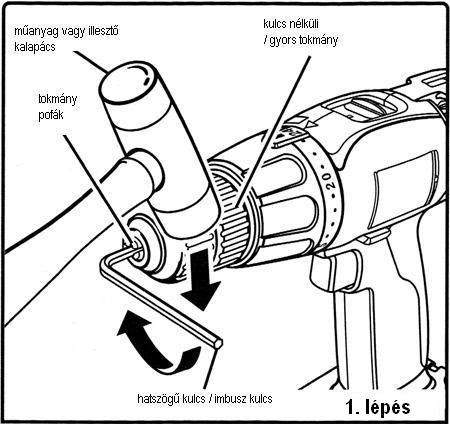 műanyag vagy illesztő kalapács

kulcs nélküli / gyors tokmány

tokmány pofák

20

hatszögű kulcs / imbusz kulcs

1. lépés