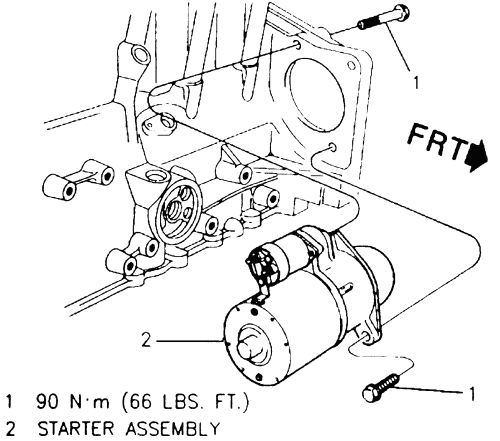 1

FRT

2

1

1 90 N·m (66 LBS. FT.)
2 STARTER ASSEMBLY