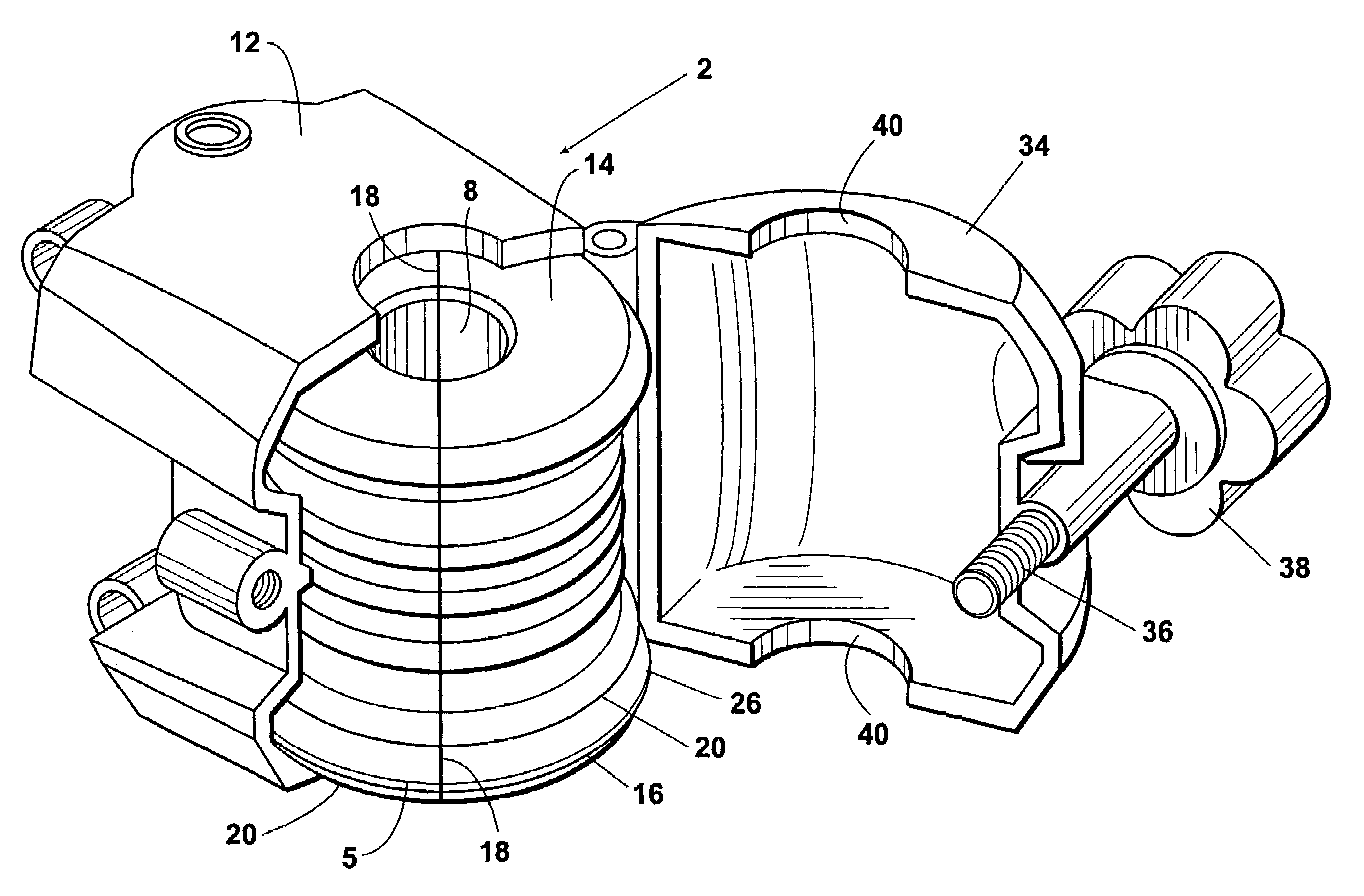 12
2
40
34
14
18
8
38
36
26
40
20
16
20
5
18