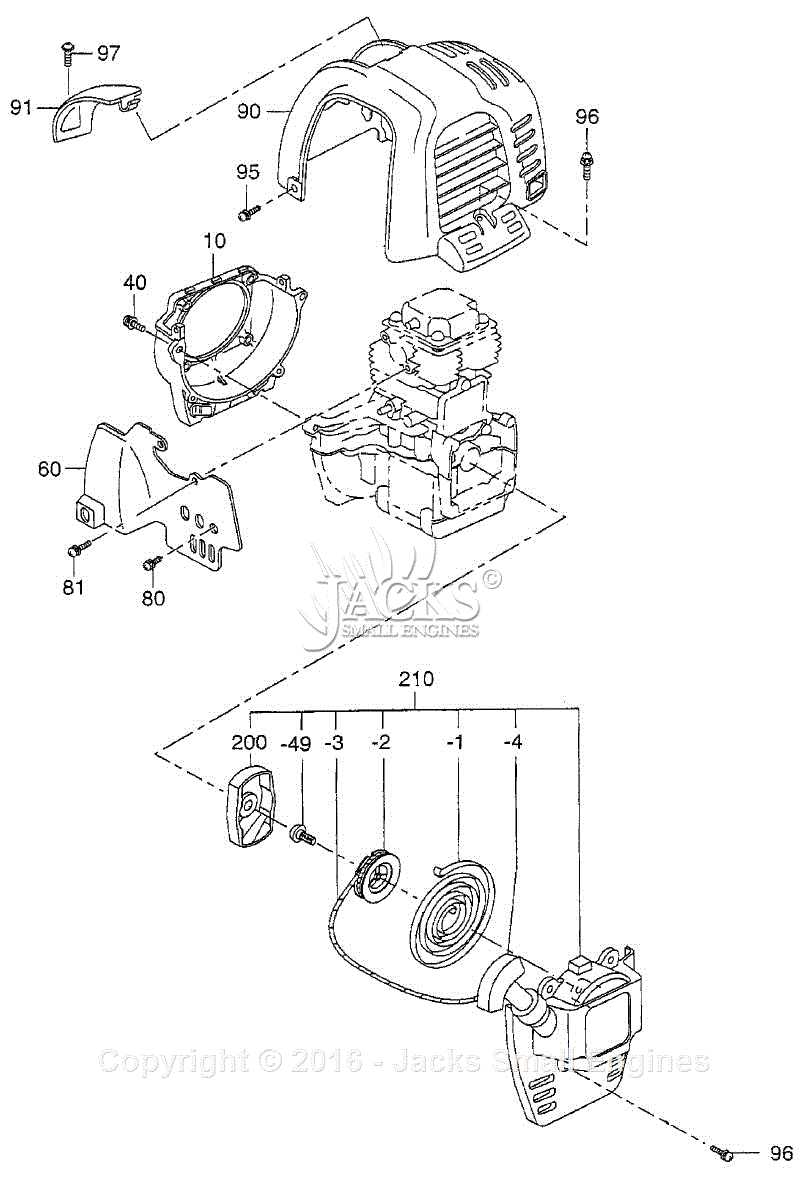 97
91
90
96
95
10
40
60
81
80
JACKS©
SMALL ENGINES
210
200
-49
-3
-2
-1
-4
Copyright © 2016 - Jacks Small Engines
96