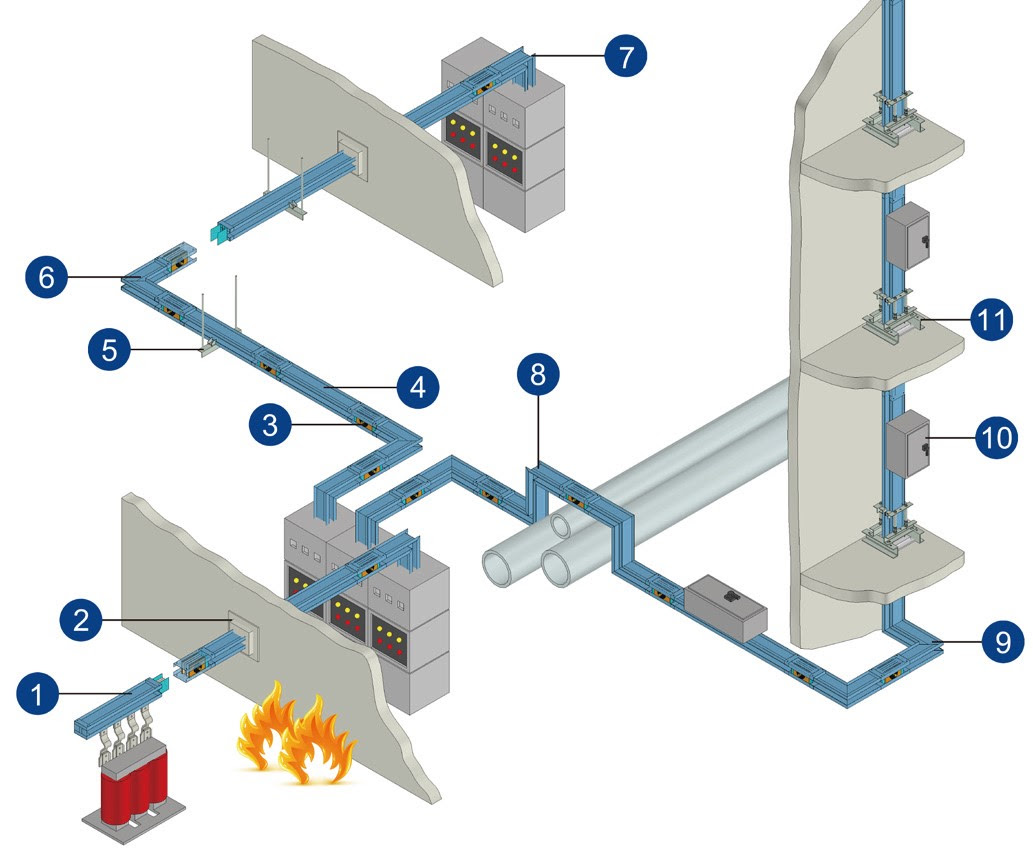 7
6
5
4
3
8
11
10
2
1
9