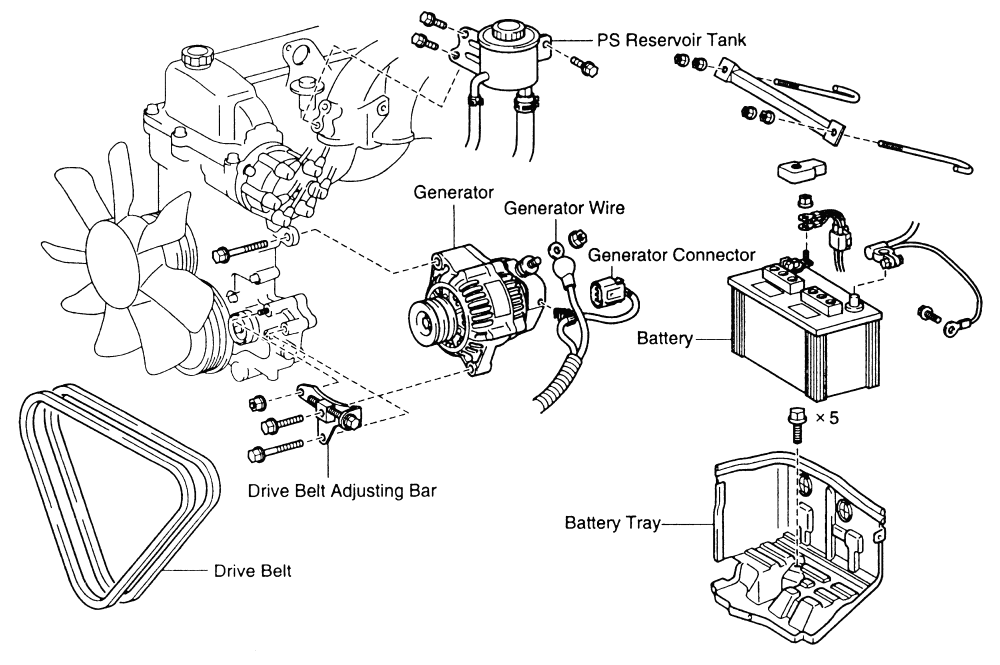 PS Reservoir Tank

Generator

Generator Wire

Generator Connector

Battery

× 5

Drive Belt Adjusting Bar

Battery Tray

Drive Belt