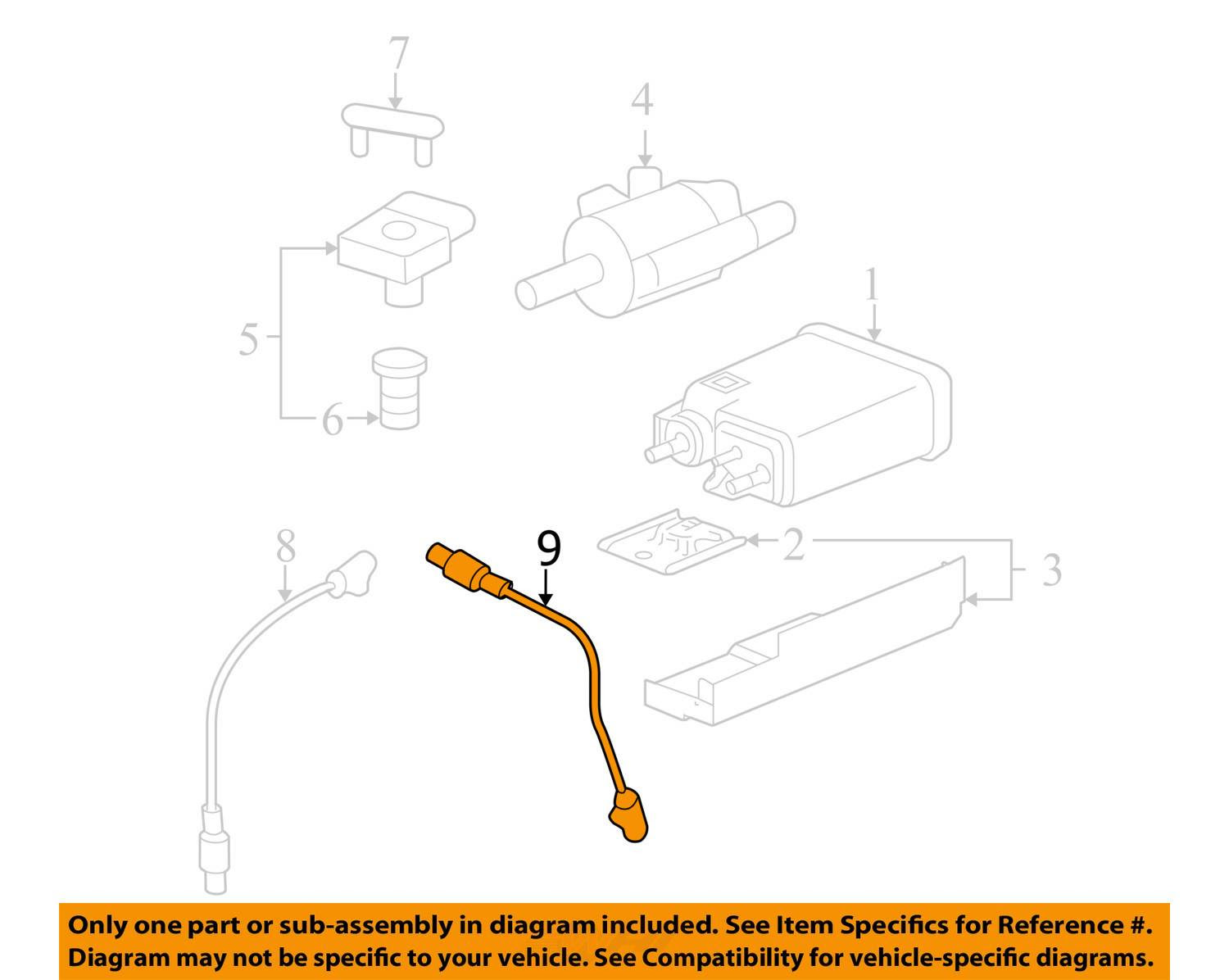 7
4
1
5
6
8
9
2
3

Only one part or sub-assembly in diagram included. See Item Specifics for Reference #.
Diagram may not be specific to your vehicle. See Compatibility for vehicle-specific diagrams.