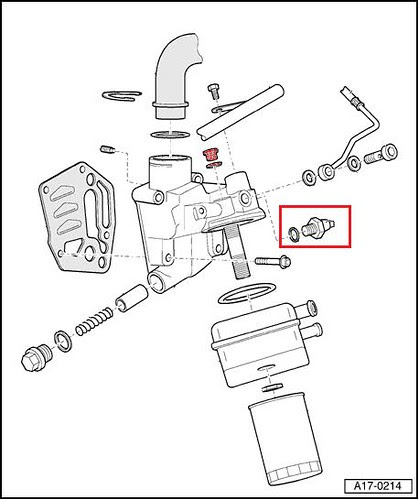 A17-0214