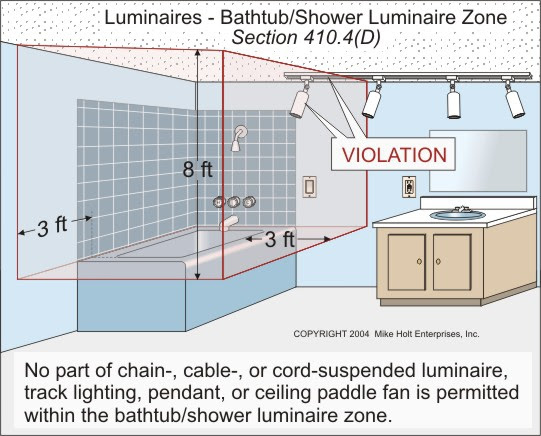 Luminaires - Bathtub/Shower Luminaire Zone
Section 410.4(D)

VIOLATION

8 ft

3 ft

3 ft

COPYRIGHT 2004 Mike Holt Enterprises, Inc.

No part of chain-, cable-, or cord-suspended luminaire, track lighting, pendant, or ceiling paddle fan is permitted within the bathtub/shower luminaire zone.