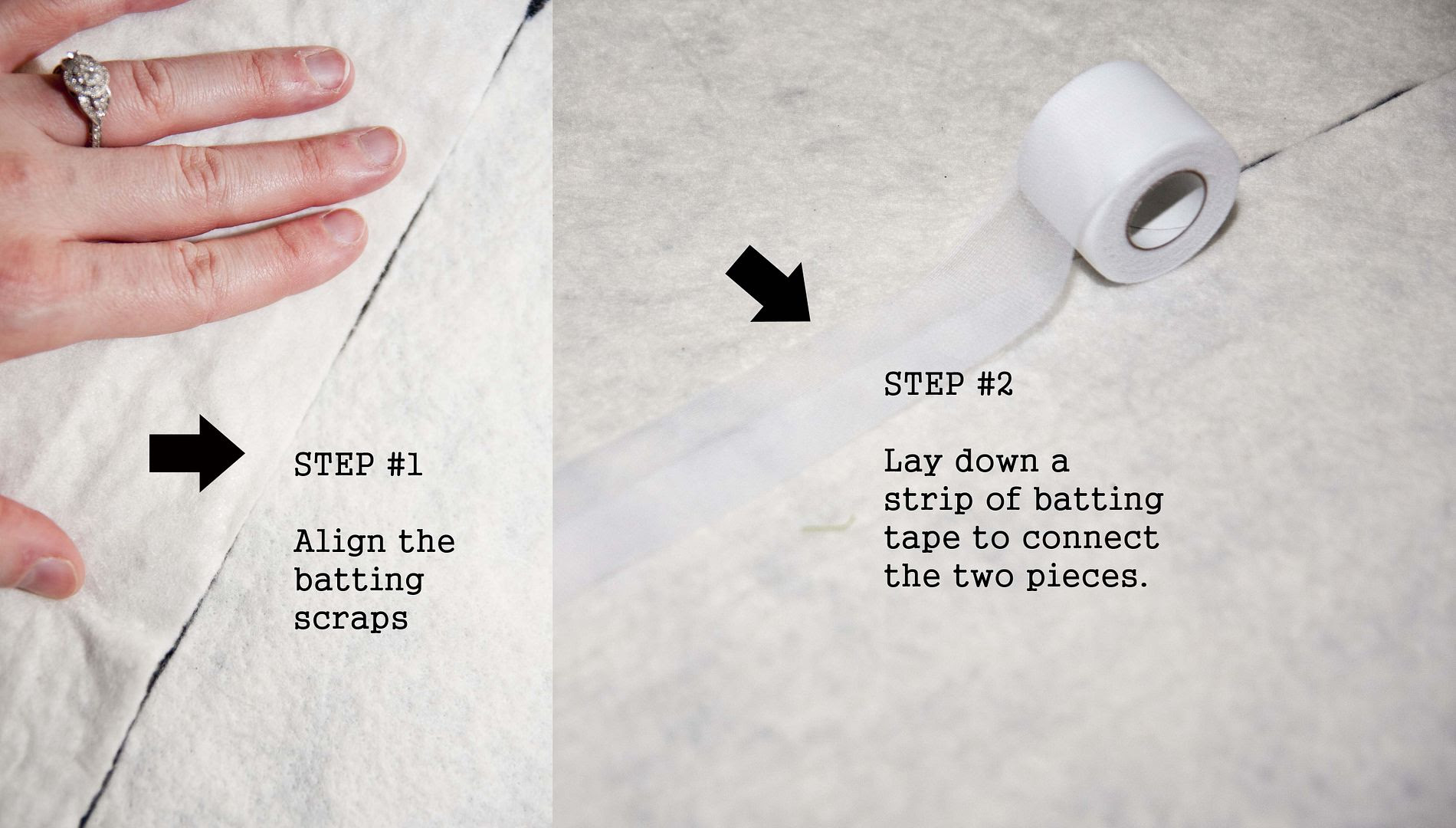 STEP #1

Align the batting scraps

STEP #2

Lay down a strip of batting tape to connect the two pieces.