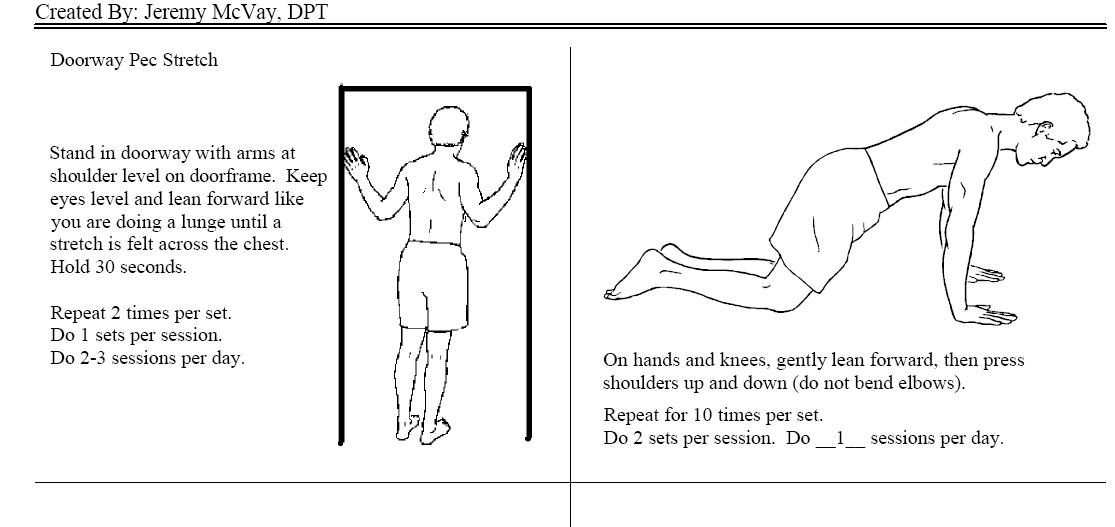 Created By: Jeremy McVay, DPT

Doorway Pec Stretch

Stand in doorway with arms at shoulder level on doorframe. Keep eyes level and lean forward like you are doing a lunge until a stretch is felt across the chest. Hold 30 seconds.

Repeat 2 times per set.
Do 1 sets per session.
Do 2-3 sessions per day.

On hands and knees, gently lean forward, then press shoulders up and down (do not bend elbows).

Repeat for 10 times per set.
Do 2 sets per session. Do __1__ sessions per day.