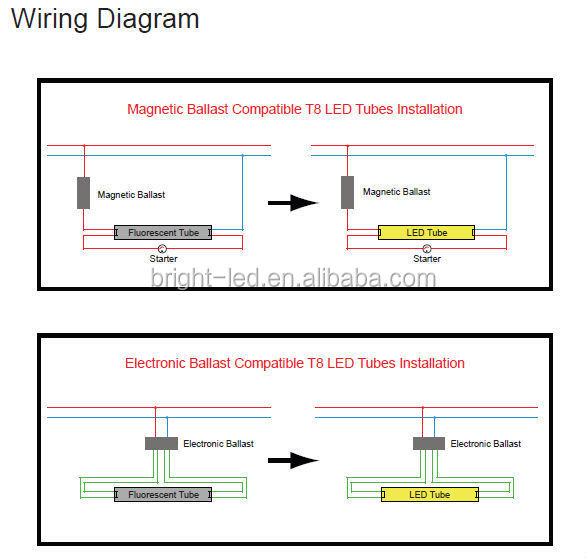 Wiring Diagram

Magnetic Ballast Compatible T8 LED Tubes Installation

Magnetic Ballast

Fluorescent Tube

Starter

Magnetic Ballast

LED Tube

Starter

bright-led.en.alibaba.com

Electronic Ballast Compatible T8 LED Tubes Installation

Electronic Ballast

Fluorescent Tube

Electronic Ballast

LED Tube