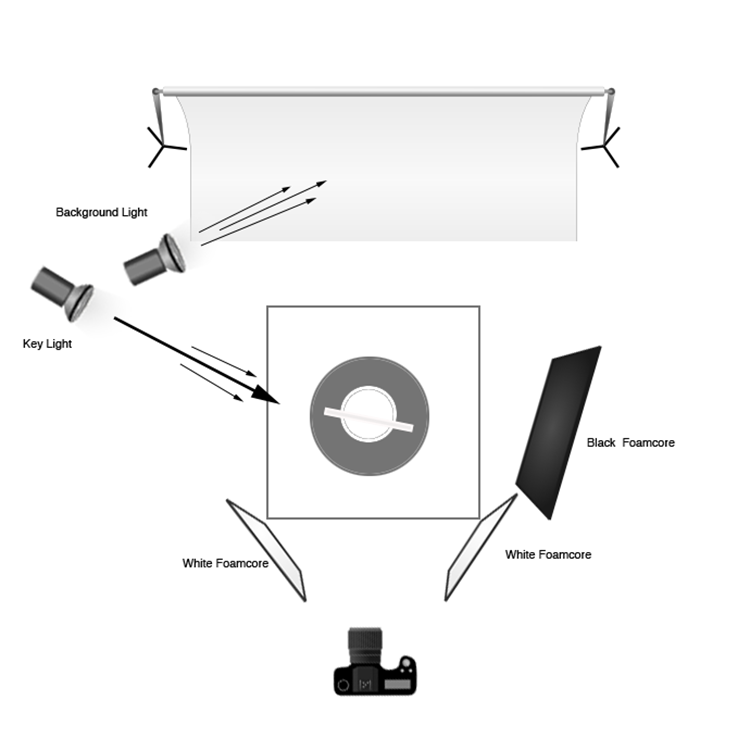 Background Light

Key Light

Black Foamcore

White Foamcore

White Foamcore