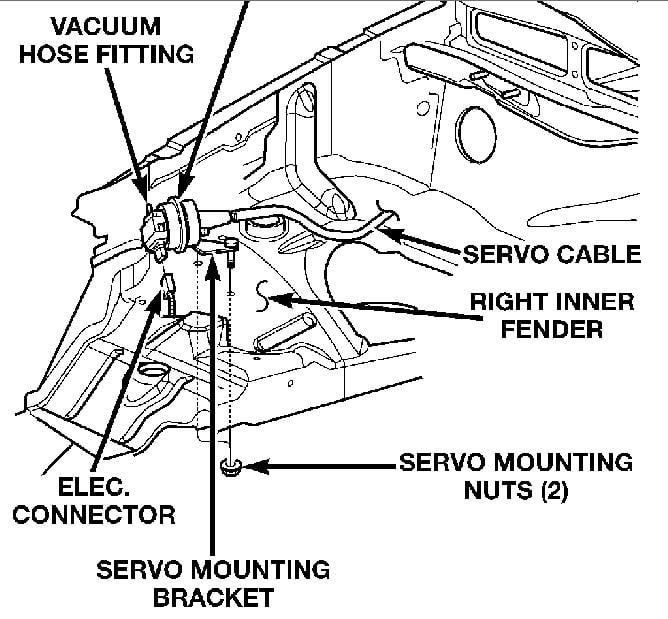 VACUUM HOSE FITTING

SERVO CABLE

RIGHT INNER FENDER

SERVO MOUNTING NUTS (2)

ELEC. CONNECTOR

SERVO MOUNTING BRACKET