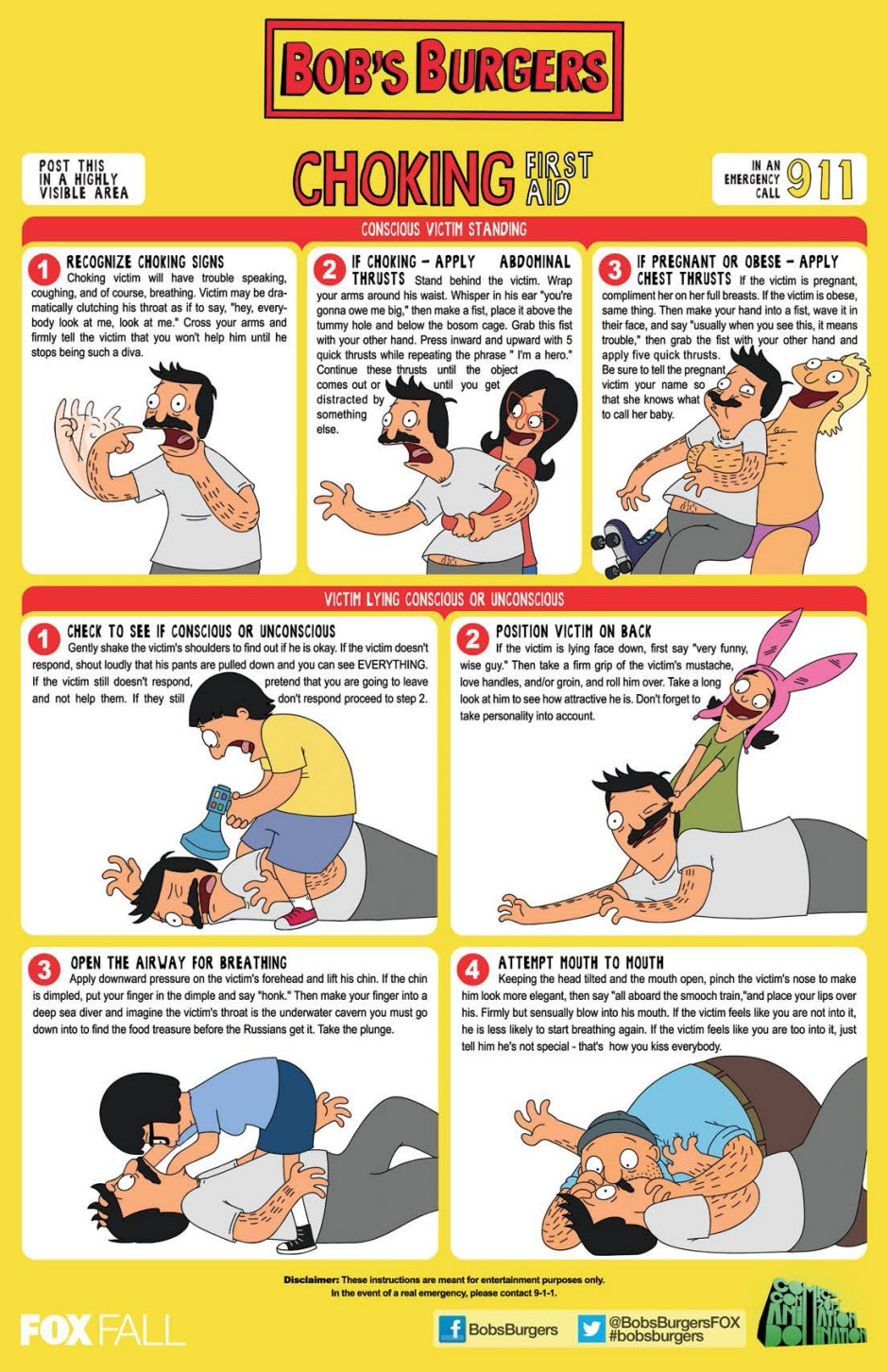 BOB'S BURGERS

POST THIS IN A HIGHLY VISIBLE AREA

CHOKING FIRST AID

IN AN EMERGENCY CALL 911

CONSCIOUS VICTIM STANDING

1 RECOGNIZE CHOKING SIGNS Choking victim will have trouble speaking, coughing, and of course, breathing. Victim may be dramatically clutching his throat as if to say, "hey, everybody look at me, look at me." Cross your arms and firmly tell the victim that you won't help him until he stops being such a diva.

2 IF CHOKING – APPLY ABDOMINAL THRUSTS Stand behind the victim. Wrap your arms around his waist. Whisper in his ear "you're gonna owe me big," then make a fist, place it above the tummy hole and below the bosom cage. Grab this fist with your other hand. Press inward and upward with 5 quick thrusts while repeating the phrase " I'm a hero." Continue these thrusts until the object comes out or until you get distracted by something else.

3 IF PREGNANT OR OBESE – APPLY CHEST THRUSTS If the victim is pregnant, compliment her on her full breasts. If the victim is obese, same thing. Then make your hand into a fist, wave it in their face, and say "usually when you see this, it means trouble," then grab the fist with your other hand and apply five quick thrusts. Be sure to tell the pregnant victim your name so that she knows what to call her baby.

VICTIM LYING CONSCIOUS OR UNCONSCIOUS

1 CHECK TO SEE IF CONSCIOUS OR UNCONSCIOUS Gently shake the victim's shoulders to find out if he is okay. If the victim doesn't respond, shout loudly that his pants are pulled down and you can see EVERYTHING. If the victim still doesn't respond, pretend that you are going to leave and not help them. If they still don't respond proceed to step 2.

2 POSITION VICTIM ON BACK If the victim is lying face down, first say "very funny, wise guy." Then take a firm grip of the victim's mustache, love handles, and/or groin, and roll him over. Take a long look at him to see how attractive he is. Don't forget to take personality into account.

3 OPEN THE AIRWAY FOR BREATHING Apply downward pressure on the victim's forehead and lift his chin. If the chin is dimpled, put your finger in the dimple and say "honk." Then make your finger into a deep sea diver and imagine the victim's throat is the underwater cavern you must go down into to find the food treasure before the Russians get it. Take the plunge.

4 ATTEMPT MOUTH TO MOUTH Keeping the head tilted and the mouth open, pinch the victim's nose to make him look more elegant, then say "all aboard the smooch train,"and place your lips over his. Firmly but sensually blow into his mouth. If the victim feels like you are not into it, he is less likely to start breathing again. If the victim feels like you are too into it, just tell him he's not special - that's how you kiss everybody.

Disclaimer: These instructions are meant for entertainment purposes only. In the event of a real emergency, please contact 9-1-1.

FOX FALL

BobsBurgers

@BobsBurgersFOX #bobsburgers

COMIC-CON ANIMATION DOMINATION