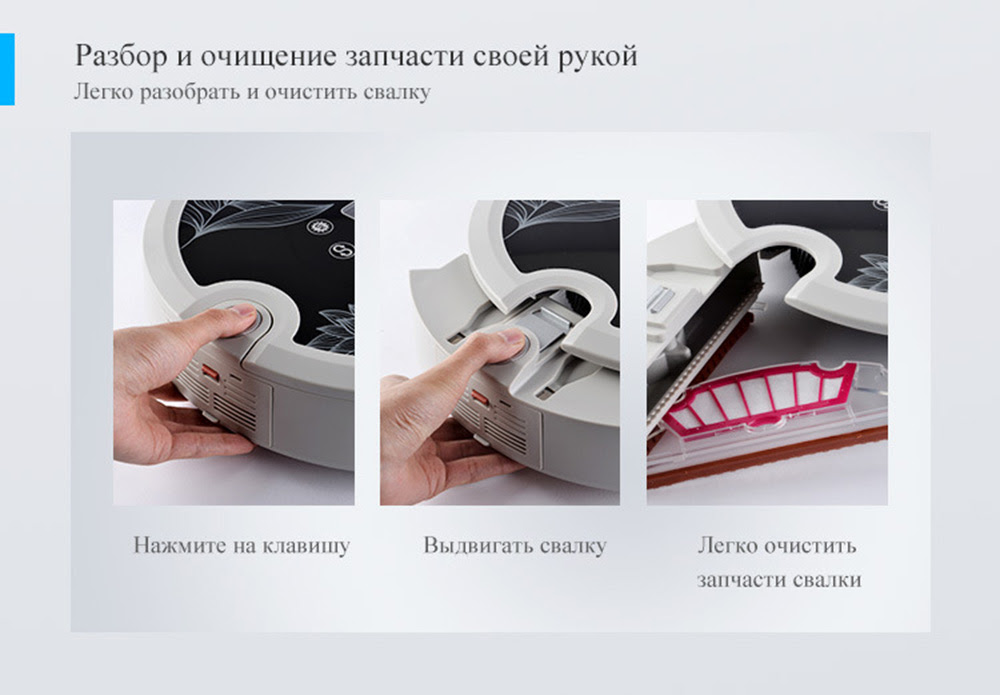 Разбор и очищение запчасти своей рукой
Легко разобрать и очистить свалку

Нажмите на клавишу

Выдвигать свалку

Легко очистить запчасти свалки