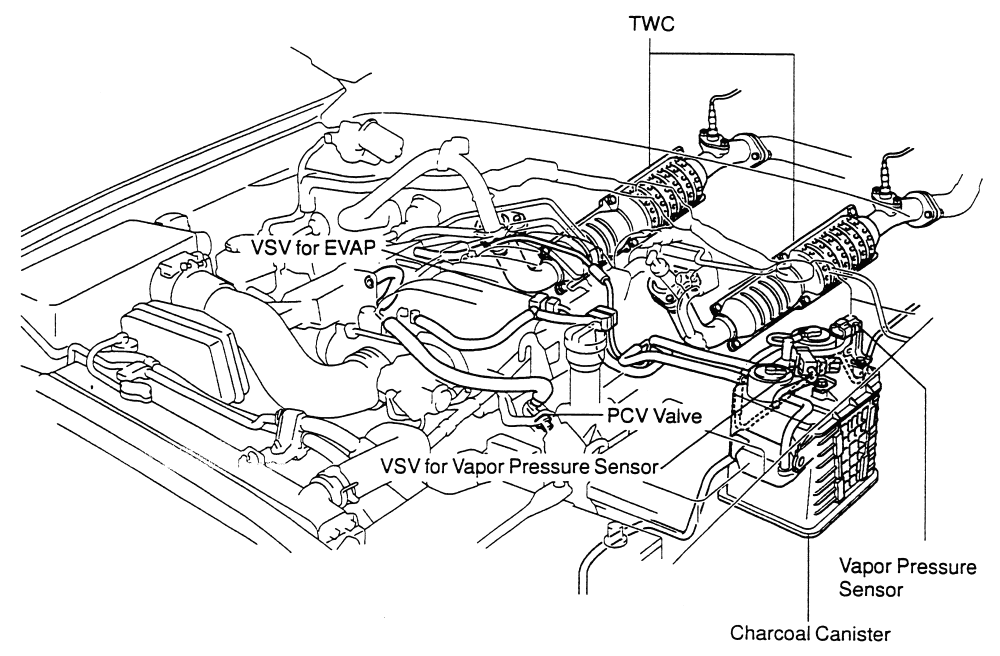 TWC

VSV for EVAP

PCV Valve

VSV for Vapor Pressure Sensor

Vapor Pressure Sensor

Charcoal Canister