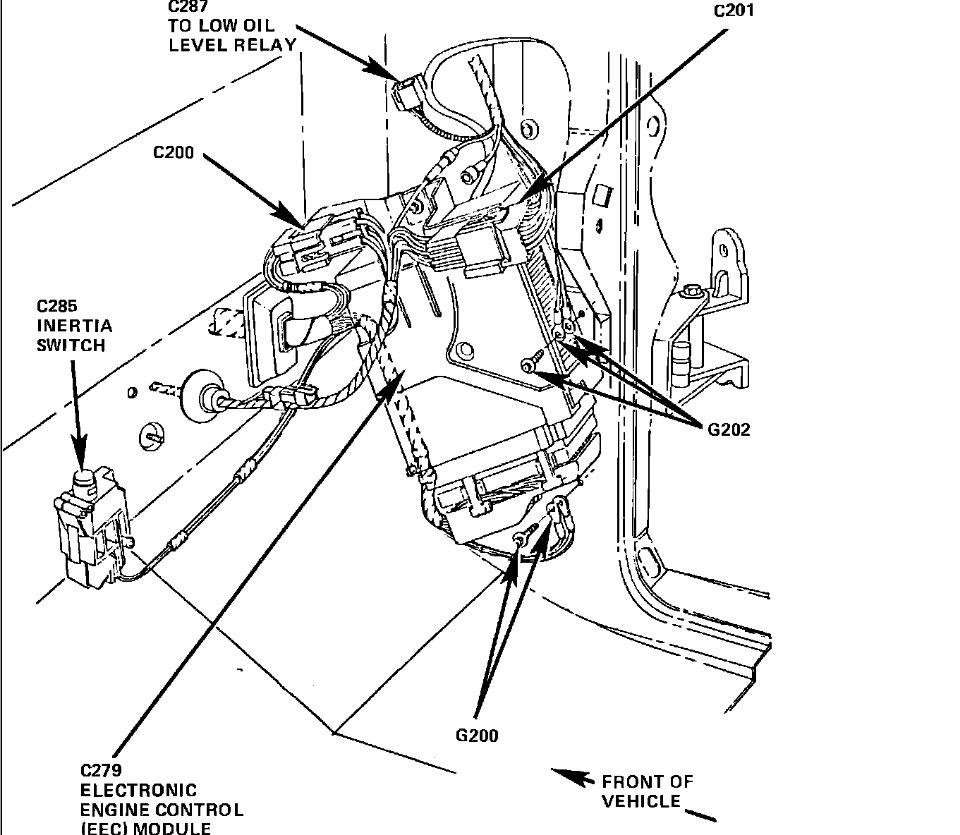 C287
TO LOW OIL
LEVEL RELAY

C201

C200

C285
INERTIA
SWITCH

G202

G200

C279
ELECTRONIC
ENGINE CONTROL
(EEC) MODULE

FRONT OF
VEHICLE