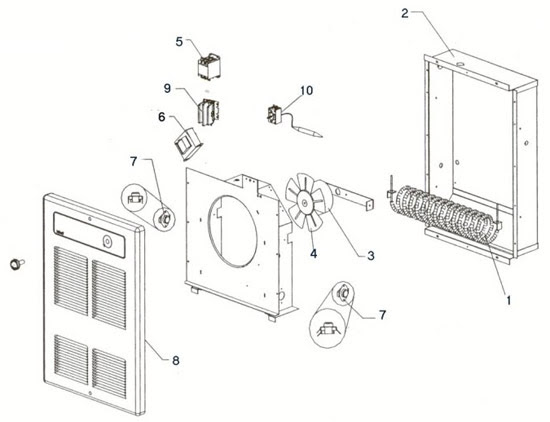 2
5
9
10
6
7
4
3
1
7
8