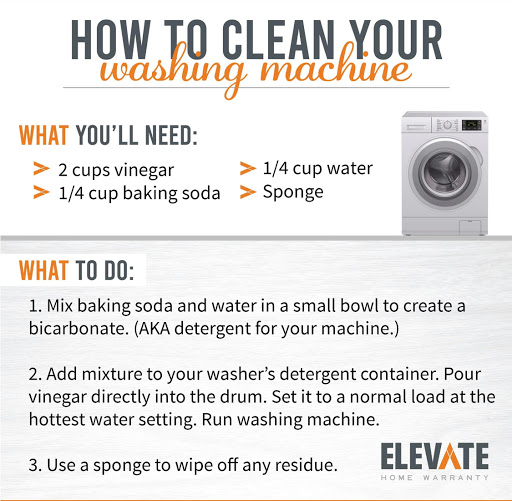 HOW TO CLEAN YOUR
washing machine

WHAT YOU'LL NEED:

2 cups vinegar
1/4 cup baking soda
1/4 cup water
Sponge

WHAT TO DO:

1. Mix baking soda and water in a small bowl to create a bicarbonate. (AKA detergent for your machine.)

2. Add mixture to your washer's detergent container. Pour vinegar directly into the drum. Set it to a normal load at the hottest water setting. Run washing machine.

3. Use a sponge to wipe off any residue.

ELEVATE
HOME WARRANTY